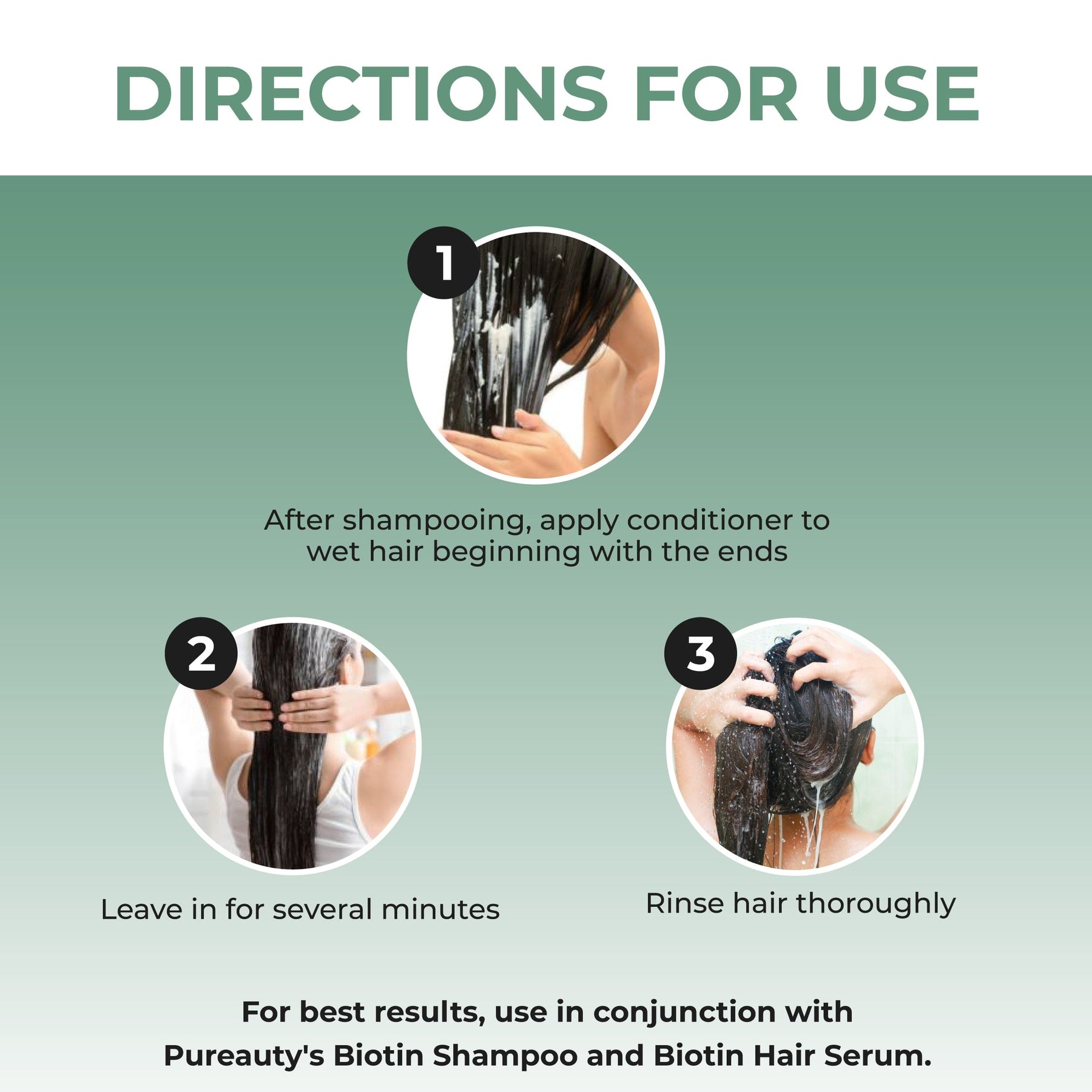 DIRECTIONS FOR USE

1

After shampooing, apply conditioner to wet hair beginning with the ends

2

Leave in for several minutes

3

Rinse hair thoroughly

For best results, use in conjunction with Pureauty's Biotin Shampoo and Biotin Hair Serum.